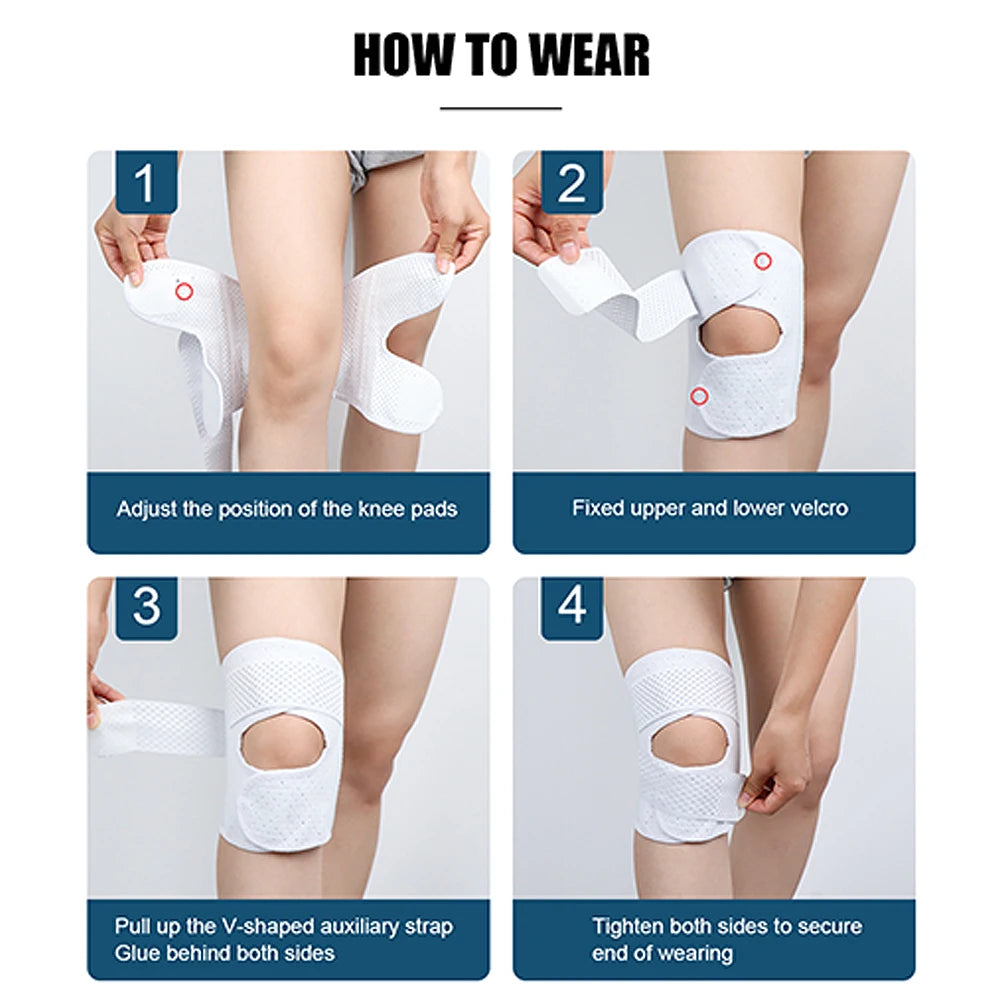 HOW TO WEAR

1

Adjust the position of the knee pads

2

Fixed upper and lower velcro

3

Pull up the V-shaped auxiliary strap Glue behind both sides

4

Tighten both sides to secure end of wearing